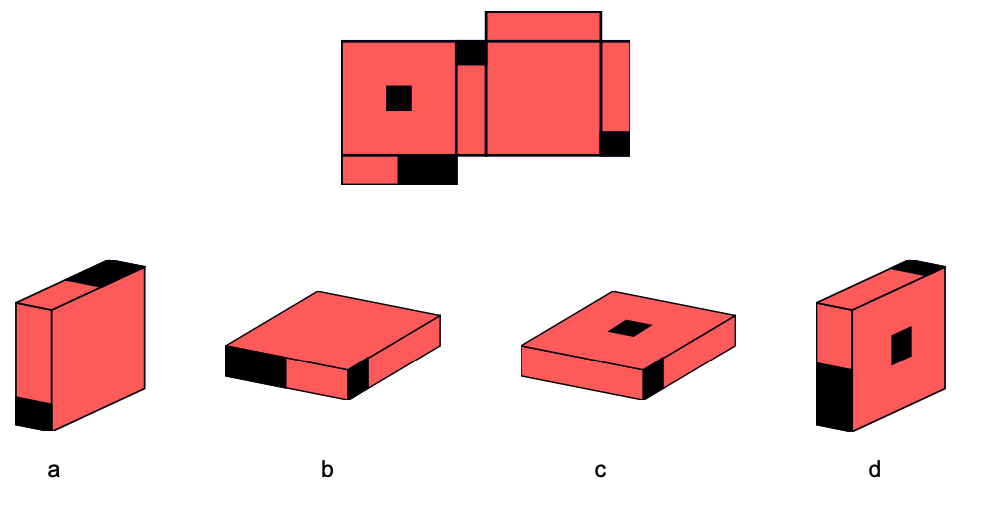 a

b

c

d